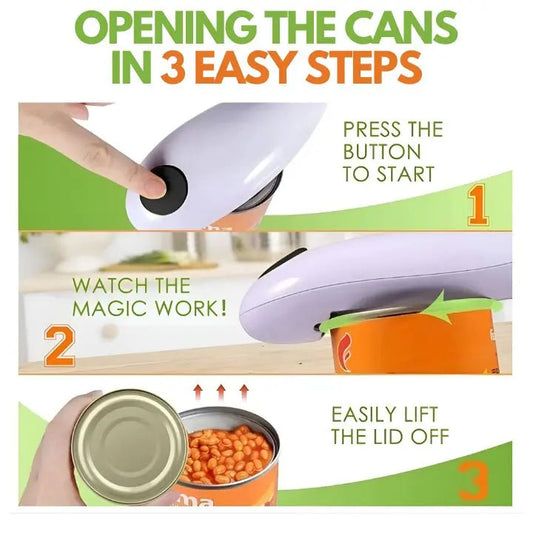 OPENING THE CANS IN 3 EASY STEPS

PRESS THE BUTTON TO START

1

WATCH THE MAGIC WORK!

2

EASILY LIFT THE LID OFF

3